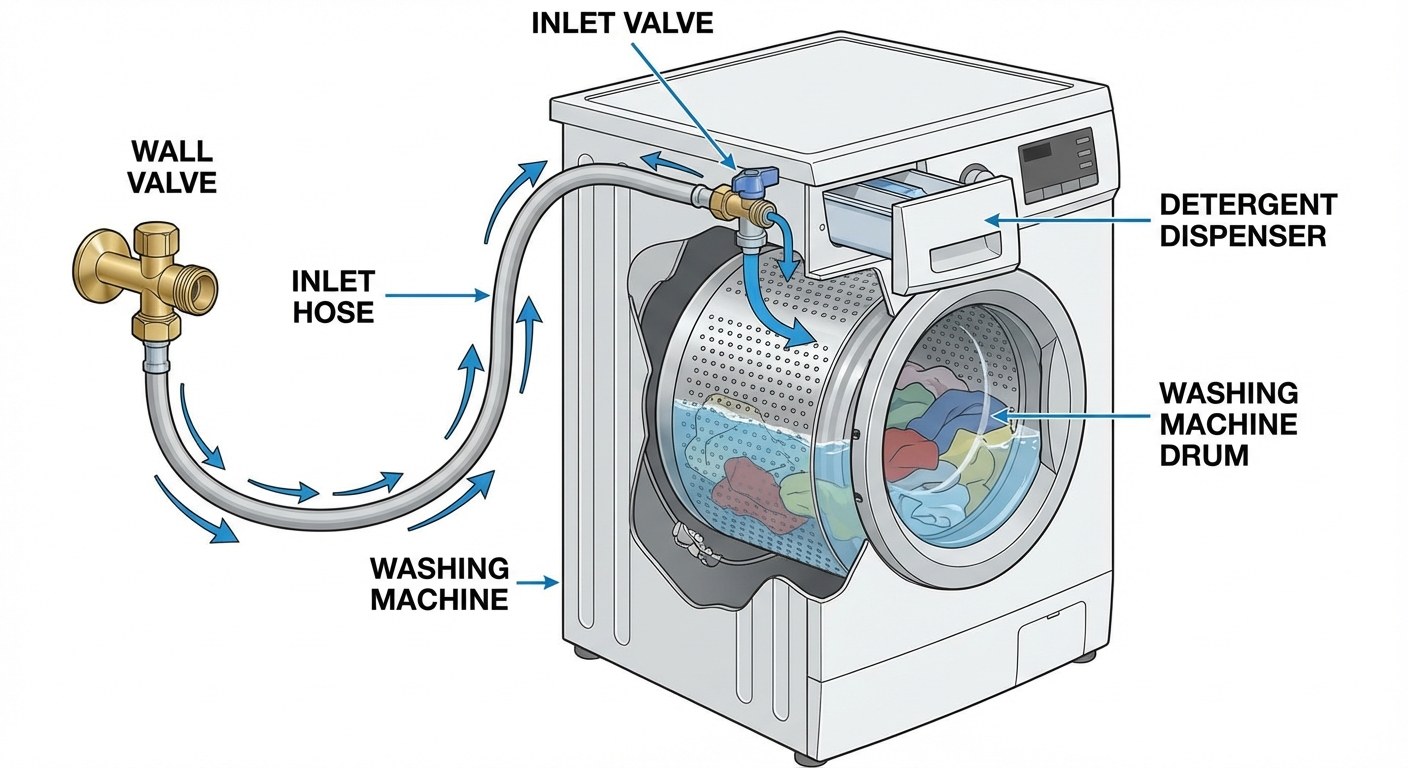 INLET VALVE

WALL VALVE

INLET HOSE

DETERGENT DISPENSER

WASHING MACHINE DRUM

WASHING MACHINE