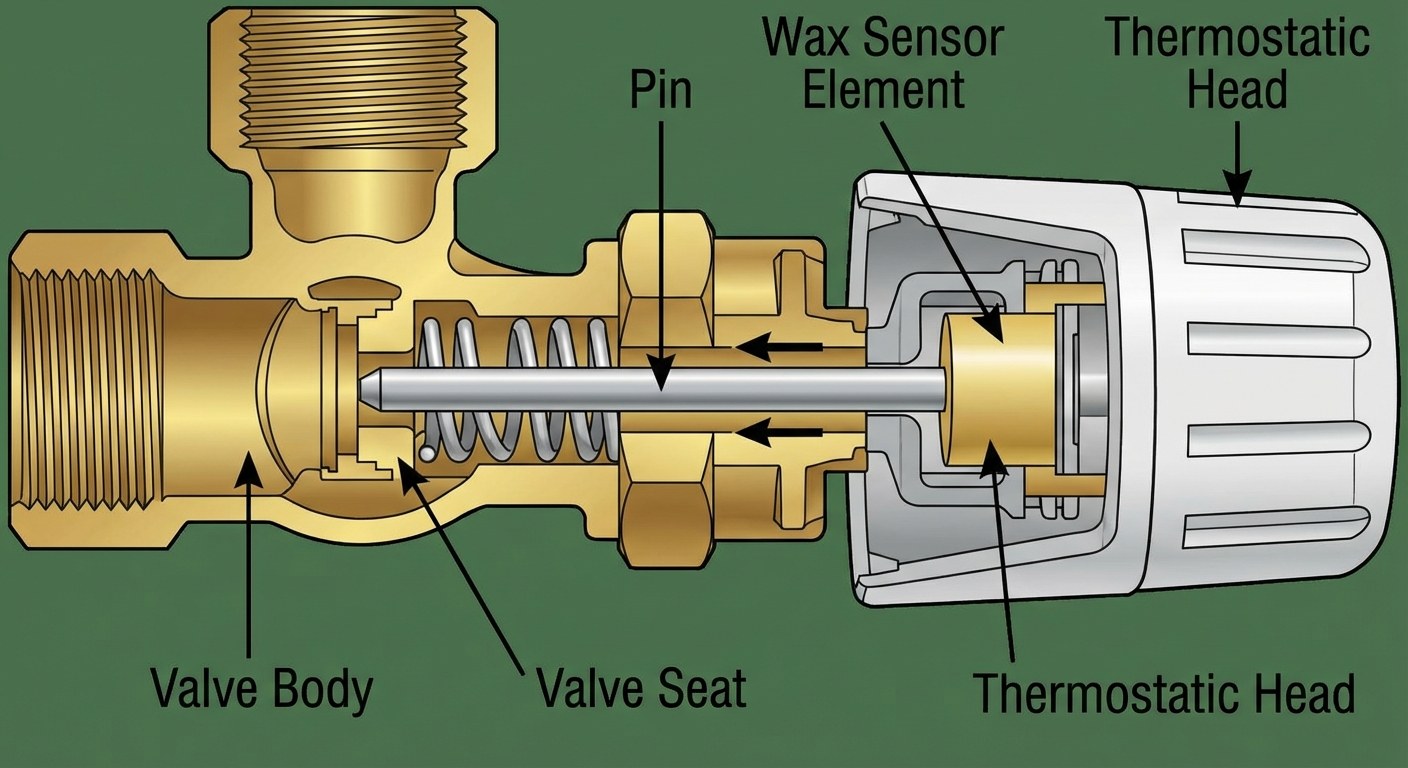 Pin

Wax Sensor Element

Thermostatic Head

Valve Body

Valve Seat

Thermostatic Head